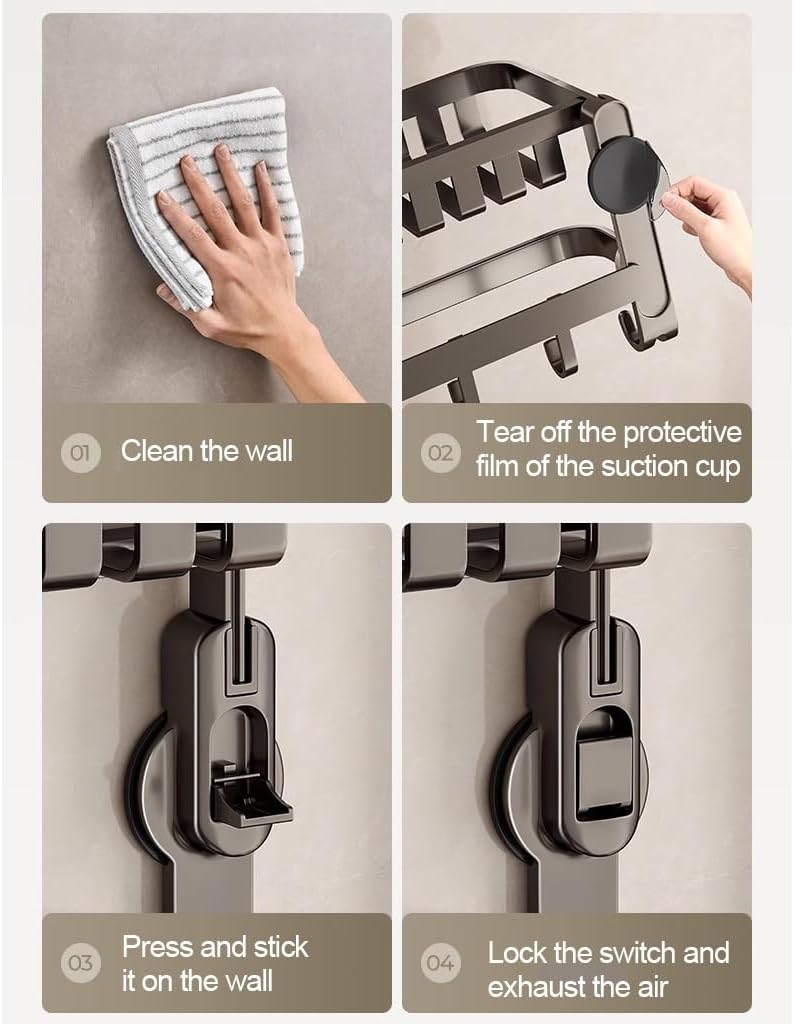 01 Clean the wall

02 Tear off the protective film of the suction cup

03 Press and stick it on the wall

04 Lock the switch and exhaust the air